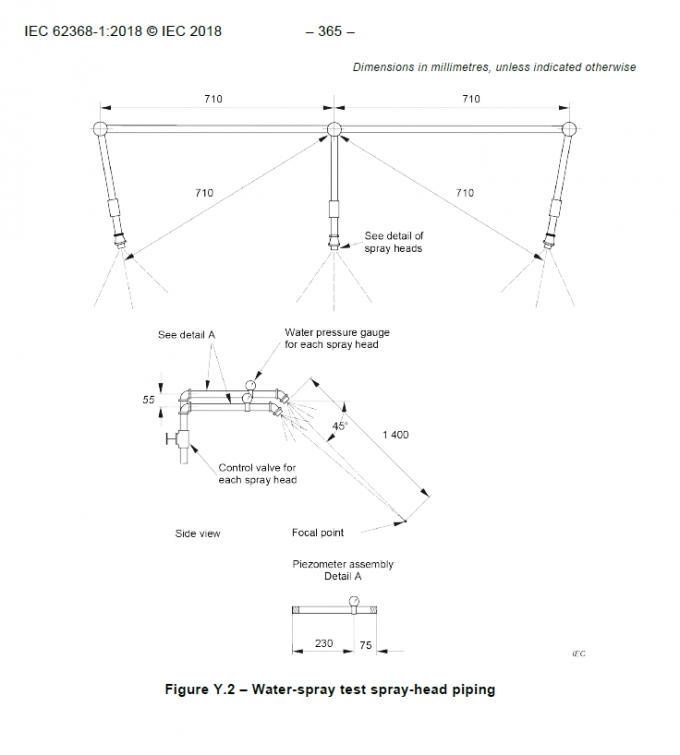 IEC 62368-1:2018 © IEC 2018 – 365 –

Dimensions in millimetres, unless indicated otherwise

710

710

710

710

See detail of spray heads

See detail A

Water pressure gauge for each spray head

55

45°

1 400

Control valve for each spray head

Side view

Focal point

Piezometer assembly Detail A

230

75

IEC

Figure Y.2 – Water-spray test spray-head piping